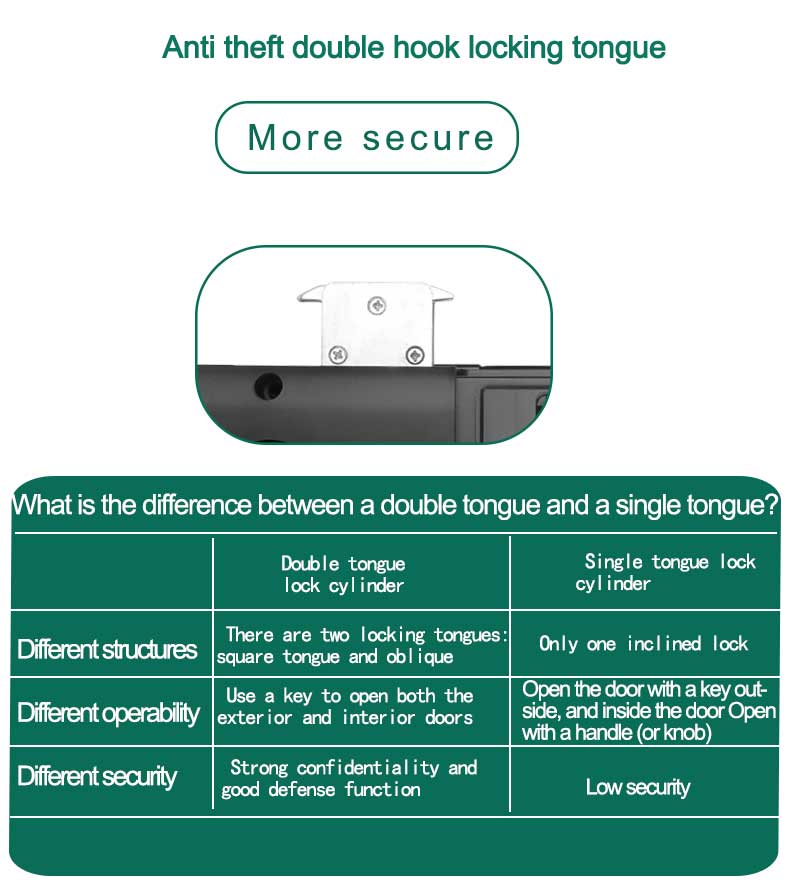 Anti theft double hook locking tongue

More secure

What is the difference between a double tongue and a single tongue?

| | Double tongue lock cylinder | Single tongue lock cylinder |
|---|---|---|
| Different structures | There are two locking tongues: square tongue and oblique | Only one inclined lock |
| Different operability | Use a key to open both the exterior and interior doors | Open the door with a key outside, and inside the door Open with a handle (or knob) |
| Different security | Strong confidentiality and good defense function | Low security |